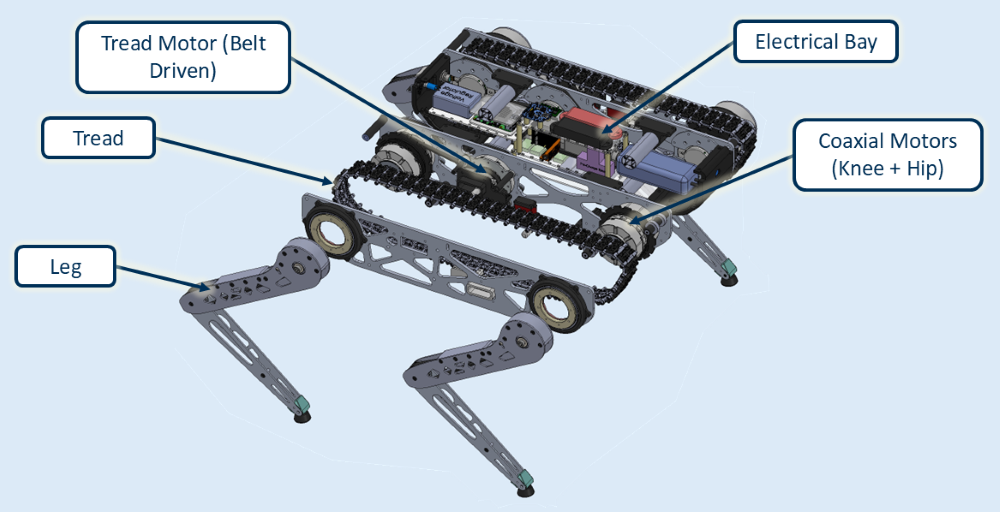 Tread Motor (Belt Driven)

Electrical Bay

Tread

Coaxial Motors (Knee + Hip)

Leg